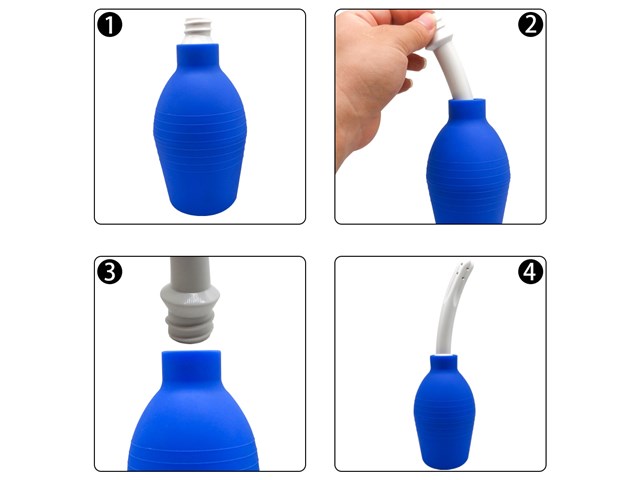 1

2

3

4