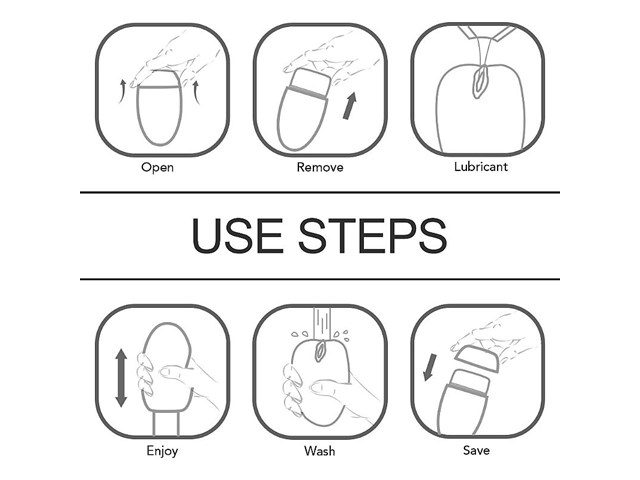 Open

Remove

Lubricant

USE STEPS

Enjoy

Wash

Save